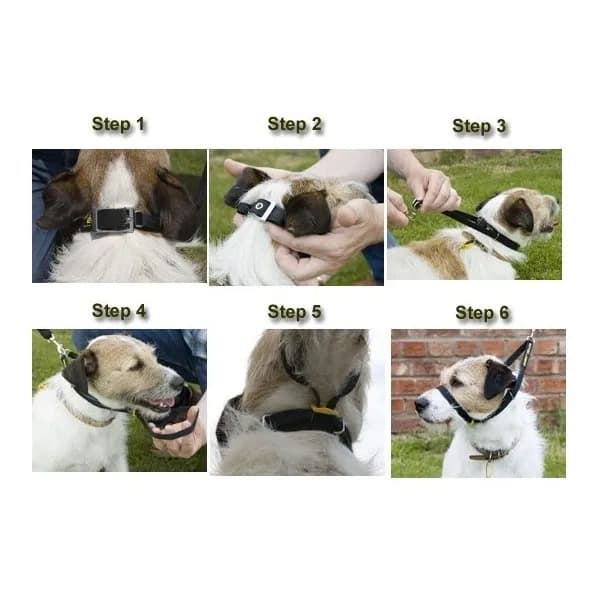 Step 1

Step 2

Step 3

Step 4

Step 5

Step 6